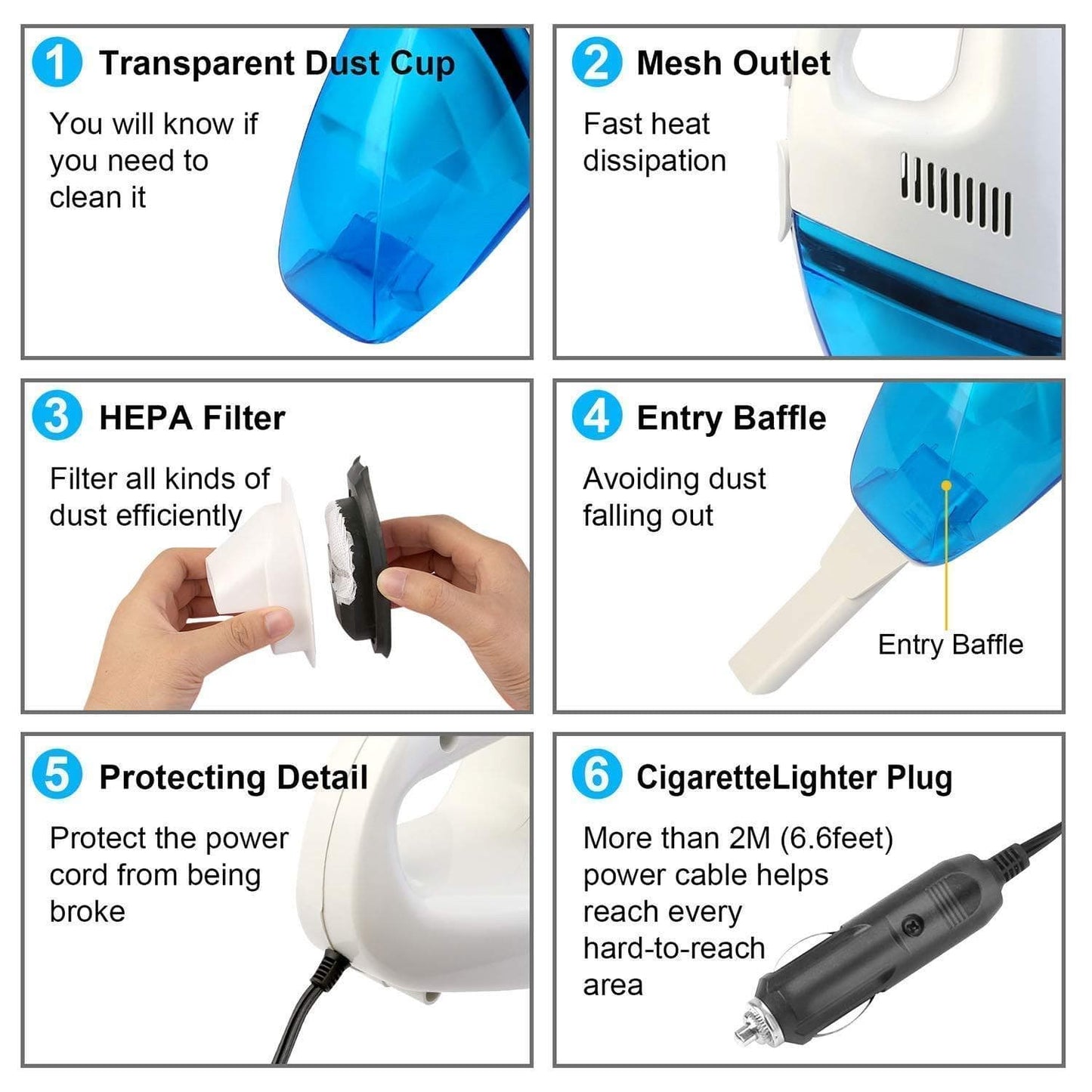 1 Transparent Dust Cup

You will know if you need to clean it

2 Mesh Outlet

Fast heat dissipation

3 HEPA Filter

Filter all kinds of dust efficiently

4 Entry Baffle

Avoiding dust falling out

Entry Baffle

5 Protecting Detail

Protect the power cord from being broke

6 CigaretteLighter Plug

More than 2M (6.6feet) power cable helps reach every hard-to-reach area