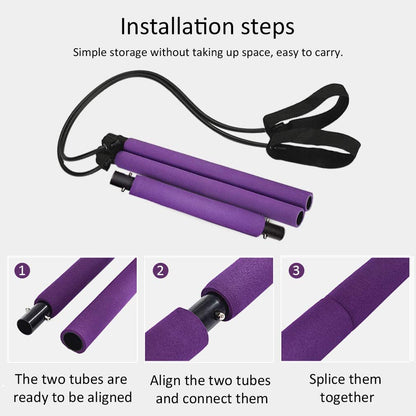 Installation steps

Simple storage without taking up space, easy to carry.

1

The two tubes are ready to be aligned

2

Align the two tubes and connect them

3

Splice them together